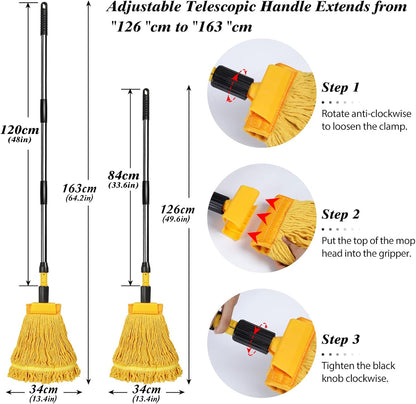 Adjustable Telescopic Handle Extends from "126 "cm to "163 "cm

120cm
(48in)

163cm
(64.2in)

84cm
(33.6in)

126cm
(49.6in)

34cm
(13.4in)

34cm
(13.4in)

Step 1
Rotate anti-clockwise to loosen the clamp.

Step 2
Put the top of the mop head into the gripper.

Step 3
Tighten the black knob clockwise.