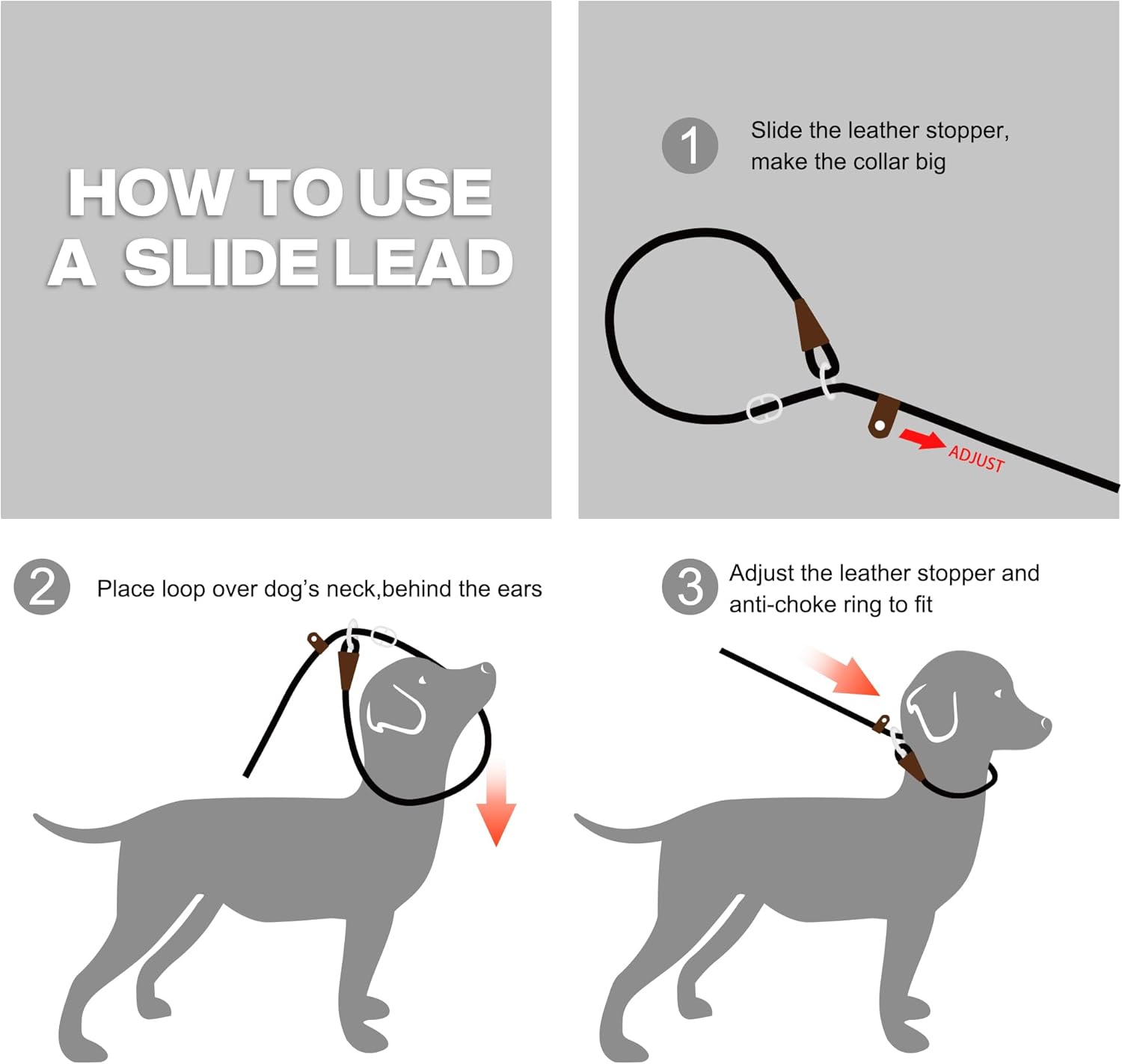 HOW TO USE A SLIDE LEAD

1 Slide the leather stopper, make the collar big

ADJUST

2 Place loop over dog's neck,behind the ears

3 Adjust the leather stopper and anti-choke ring to fit