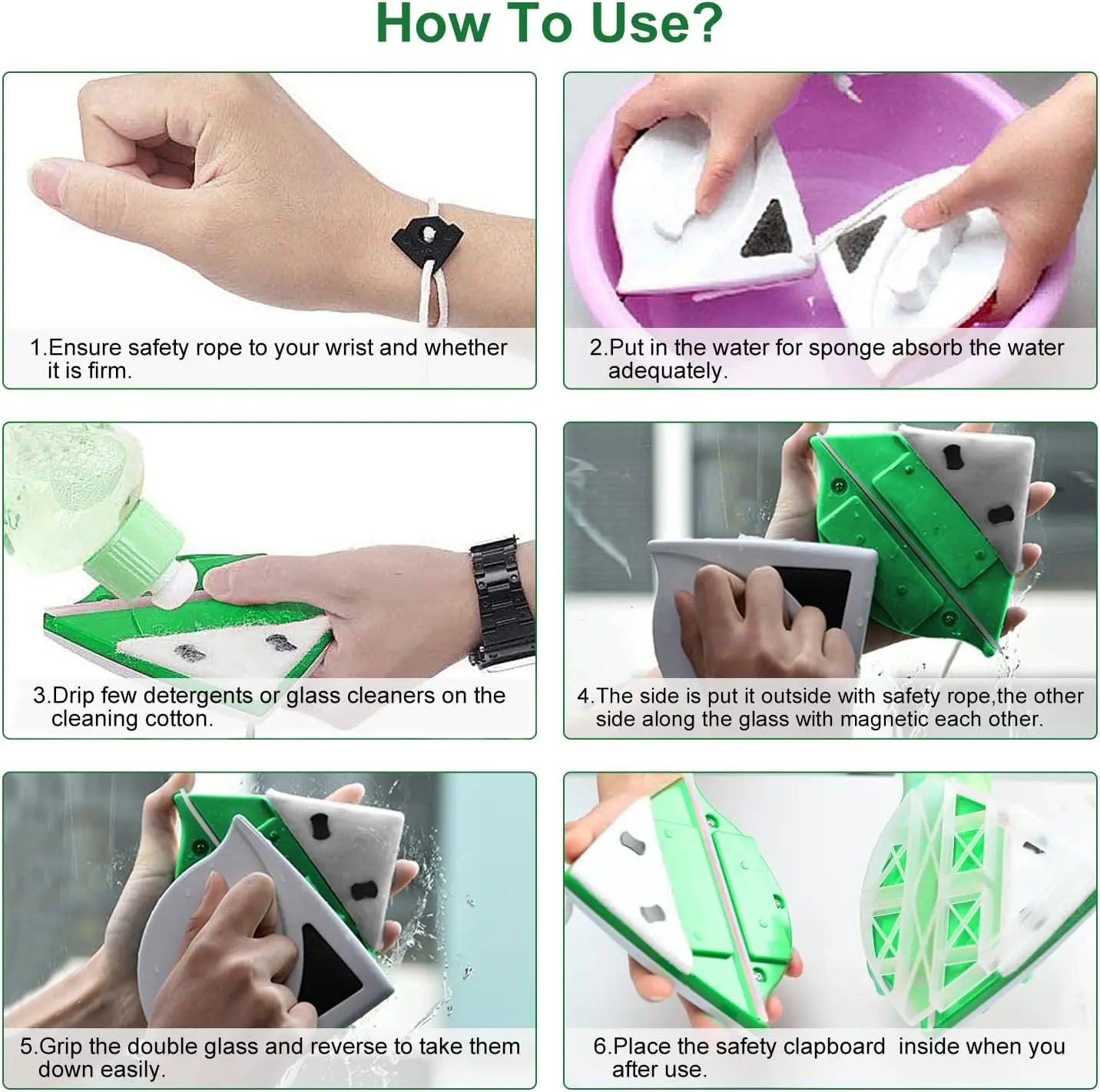 How To Use?

1.Ensure safety rope to your wrist and whether it is firm.

2.Put in the water for sponge absorb the water adequately.

3.Drip few detergents or glass cleaners on the cleaning cotton.

4.The side is put it outside with safety rope,the other side along the glass with magnetic each other.

5.Grip the double glass and reverse to take them down easily.

6.Place the safety clapboard inside when you after use.