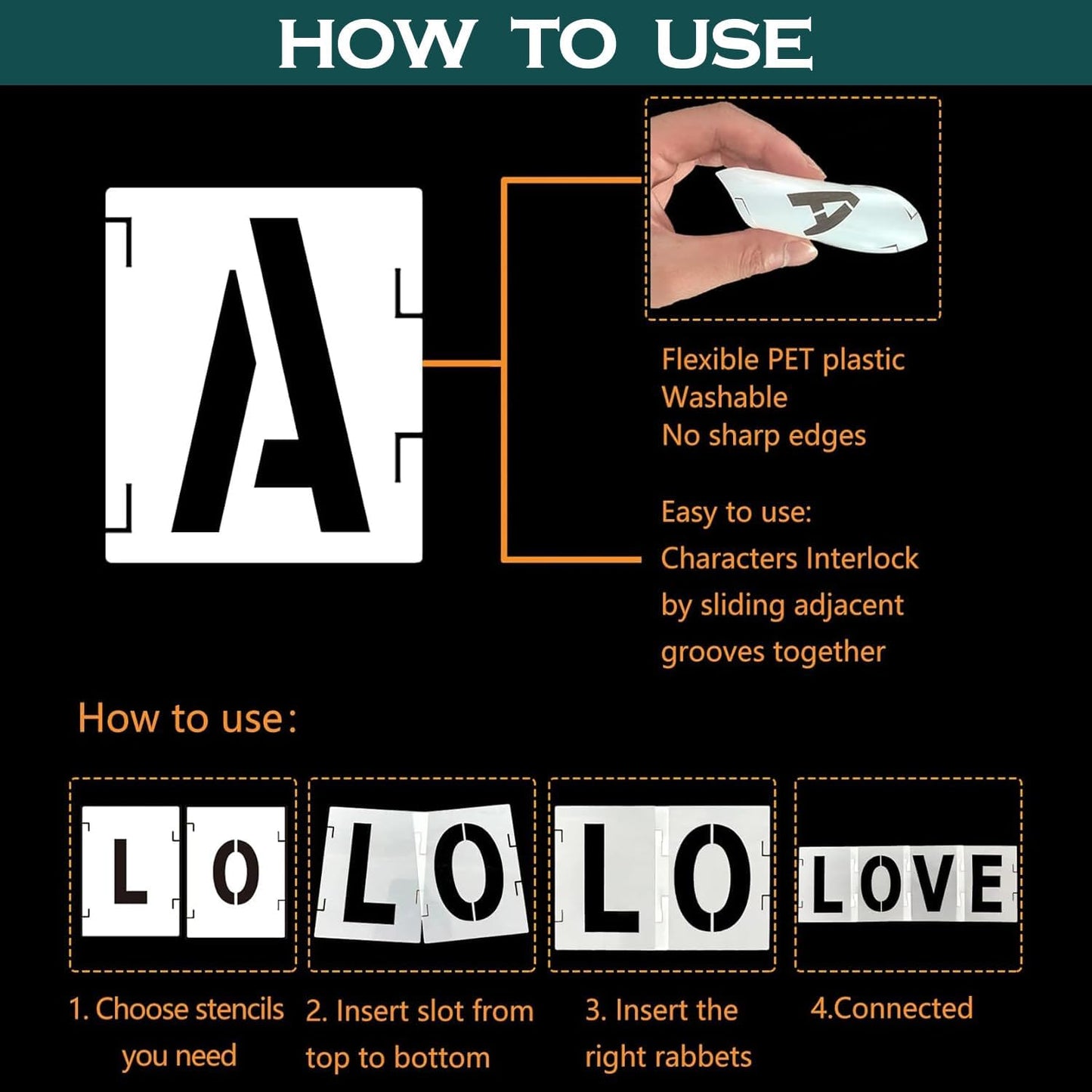 HOW TO USE

A

A

Flexible PET plastic
Washable
No sharp edges

Easy to use:
Characters Interlock by sliding adjacent grooves together

How to use:

L O

L O

L O

LOVE

1. Choose stencils you need

2. Insert slot from top to bottom

3. Insert the right rabbets

4.Connected