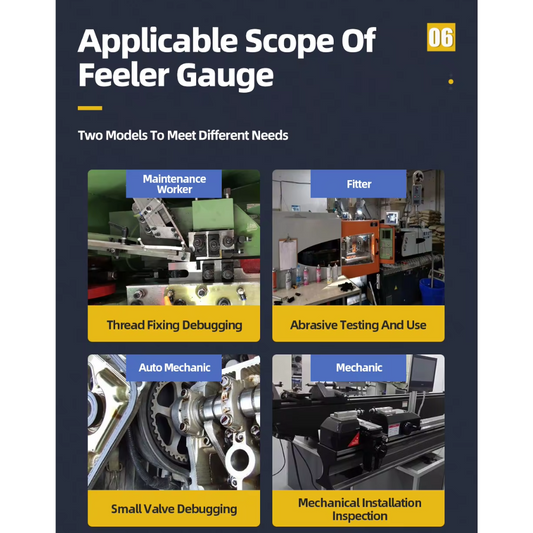 Applicable Scope Of Feeler Gauge

06

Two Models To Meet Different Needs

Maintenance Worker

Thread Fixing Debugging

Fitter

Abrasive Testing And Use

Auto Mechanic

Small Valve Debugging

Mechanic

Mechanical Installation Inspection